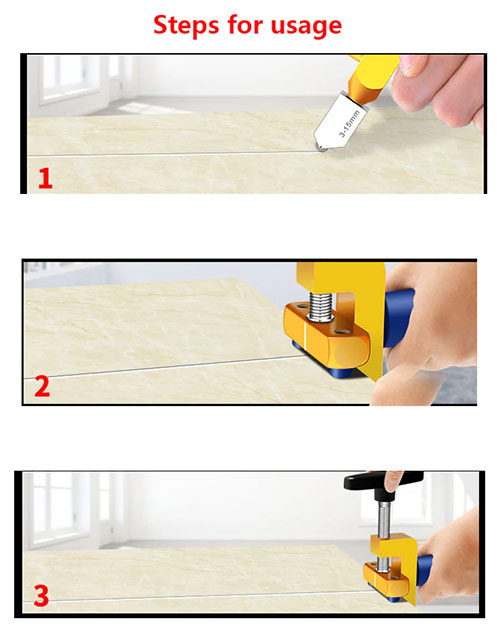 Steps for usage

3-15mm

1

2

3