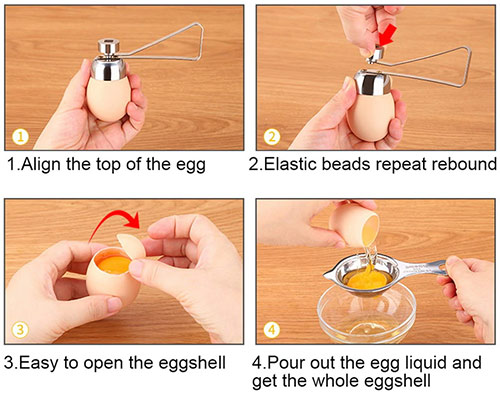 1

1.Align the top of the egg

2

2.Elastic beads repeat rebound

3

3.Easy to open the eggshell

4

4.Pour out the egg liquid and get the whole eggshell