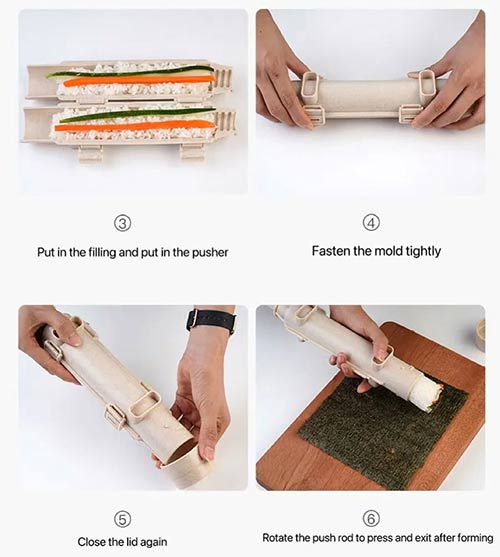 ③
Put in the filling and put in the pusher

④
Fasten the mold tightly

⑤
Close the lid again

⑥
Rotate the push rod to press and exit after forming