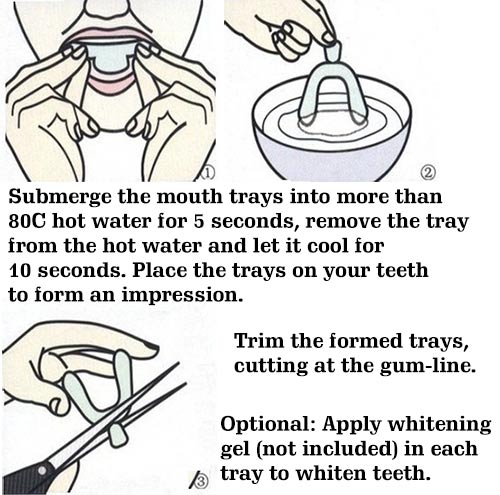 ①

②

Submerge the mouth trays into more than 80C hot water for 5 seconds, remove the tray from the hot water and let it cool for 10 seconds. Place the trays on your teeth to form an impression.

Trim the formed trays, cutting at the gum-line.

Optional: Apply whitening gel (not included) in each tray to whiten teeth.

③